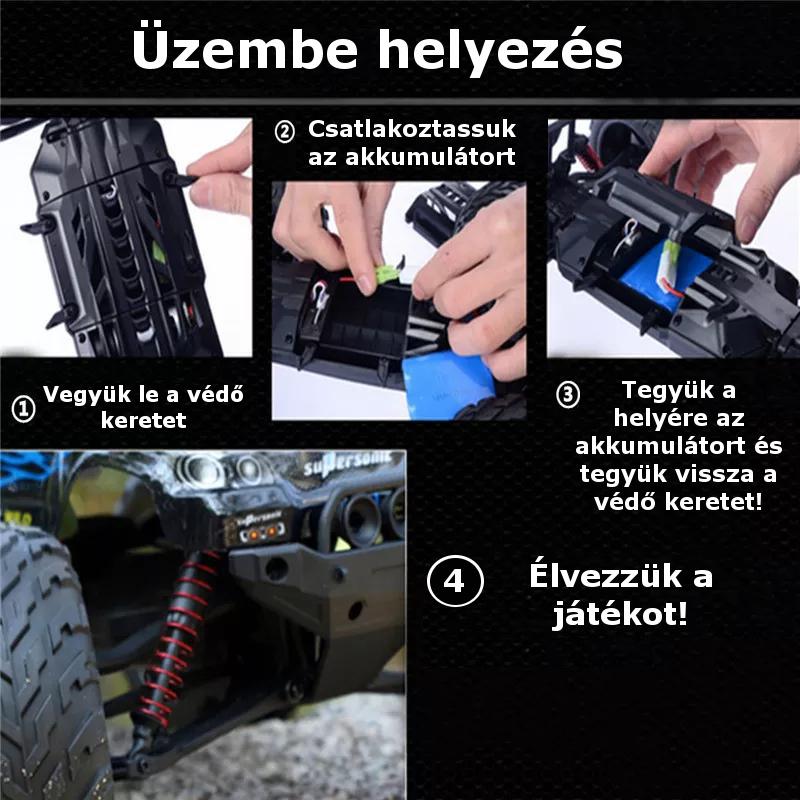 Üzembe helyezés

② Csatlakoztassuk az akkumulátort

① Vegyük le a védő keretet

③ Tegyük a helyére az akkumulátort és tegyük vissza a védő keretet!

supersonic

supersonic

4 Élvezzük a játékot!