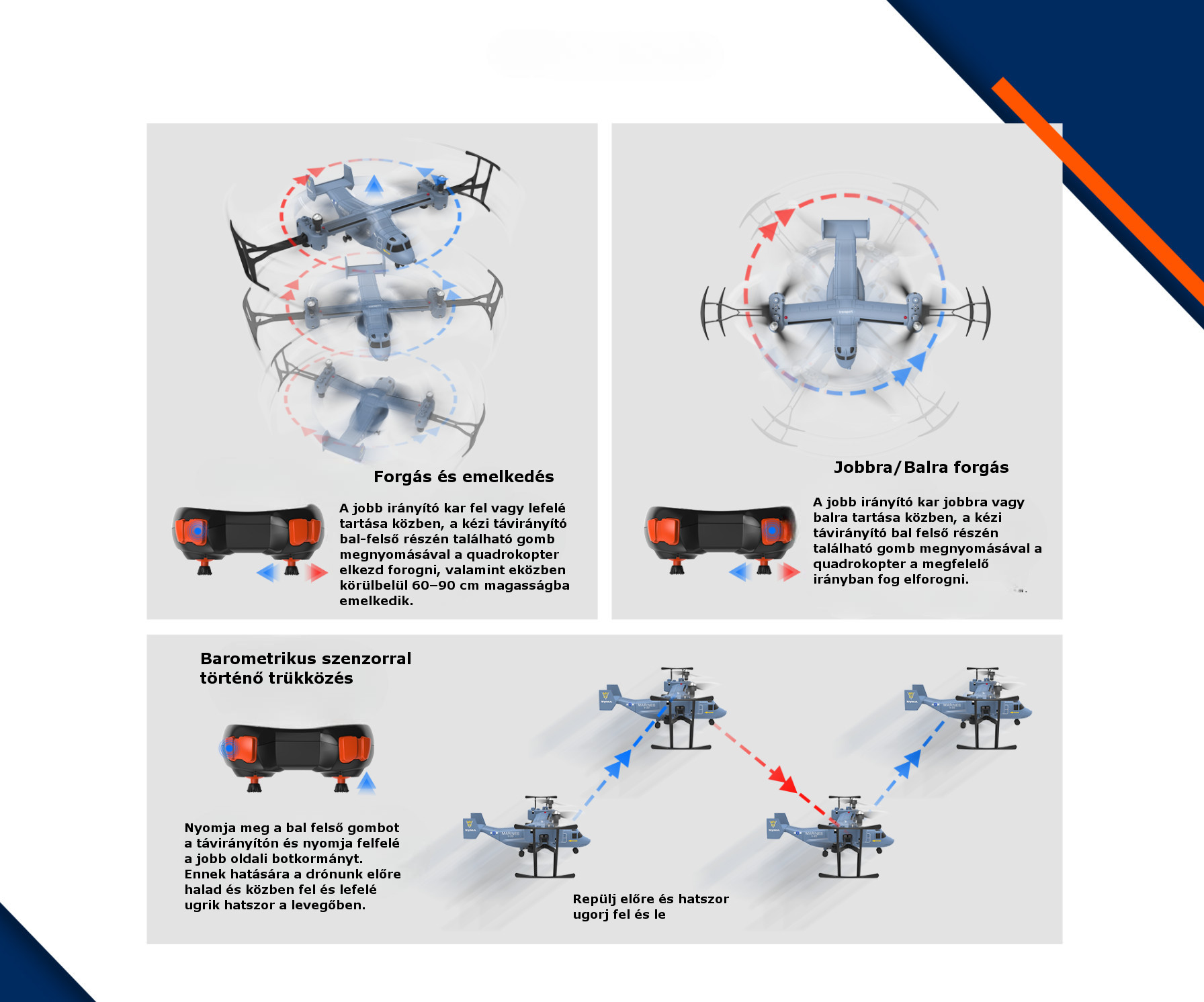 Forgás és emelkedés

A jobb irányító kar fel vagy lefelé tartása közben, a kézi távirányító bal-felső részén található gomb megnyomásával a quadrokopter elkezd forogni, valamint eközben körülbelül 60–90 cm magasságba emelkedik.

Jobbra/Balra forgás

A jobb irányító kar jobbra vagy balra tartása közben, a kézi távirányító bal felső részén található gomb megnyomásával a quadrokopter a megfelelő irányban fog elforogni.

Barometrikus szenzorral történő trükközés

Nyomja meg a bal felső gombot a távirányítón és nyomja felfelé a jobb oldali botkormányt. Ennek hatására a drónunk előre halad és közben fel és lefelé ugrik hatszor a levegőben.

Repülj előre és hatszor ugorj fel és le